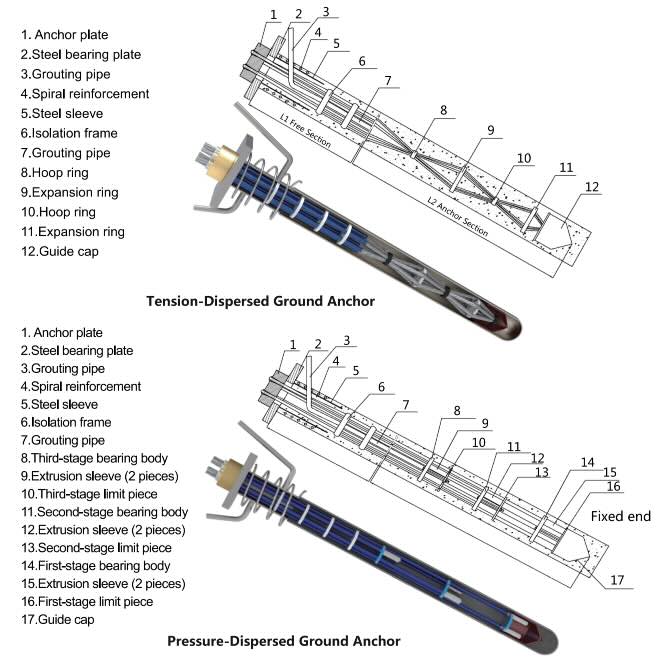 1. Anchor plate
2.Steel bearing plate
3.Grouting pipe
4.Spiral reinforcement
5.Steel sleeve
6.Isolation frame
7.Grouting pipe
8.Hoop ring
9.Expansion ring
10.Hoop ring
11.Expansion ring
12.Guide cap

1 2 3 4 5 6 7 8 9 10 11 12

L1 Free Section

L2 Anchor Section

Tension-Dispersed Ground Anchor

1. Anchor plate
2.Steel bearing plate
3.Grouting pipe
4.Spiral reinforcement
5.Steel sleeve
6.Isolation frame
7.Grouting pipe
8.Third-stage bearing body
9.Extrusion sleeve (2 pieces)
10.Third-stage limit piece
11.Second-stage bearing body
12.Extrusion sleeve (2 pieces)
13.Second-stage limit piece
14.First-stage bearing body
15.Extrusion sleeve (2 pieces)
16.First-stage limit piece
17.Guide cap

1 2 3 4 5 6 7 8 9 10 11 12 13 14 15 16 17

Fixed end

Pressure-Dispersed Ground Anchor